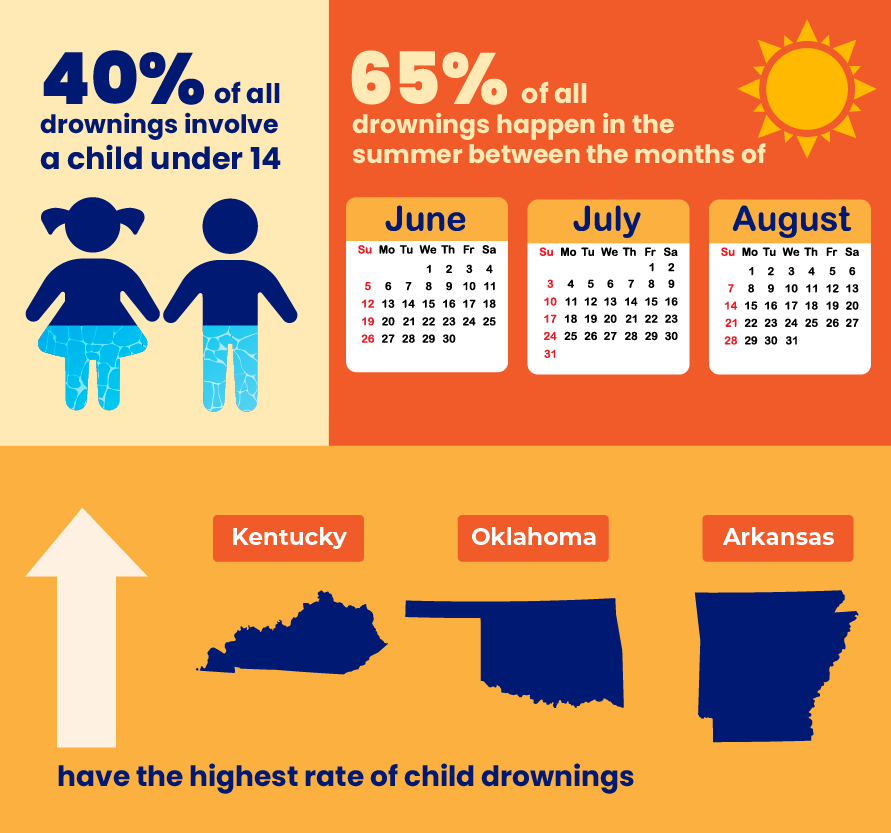 40% of all drownings involve a child under 14

65% of all drownings happen in the summer between the months of

June

| Su | Mo | Tu | We | Th | Fr | Sa |
|---|---|---|---|---|---|---|
| | | | 1 | 2 | 3 | 4 |
| 5 | 6 | 7 | 8 | 9 | 10 | 11 |
| 12 | 13 | 14 | 15 | 16 | 17 | 18 |
| 19 | 20 | 21 | 22 | 23 | 24 | 25 |
| 26 | 27 | 28 | 29 | 30 | | |

July

| Su | Mo | Tu | We | Th | Fr | Sa |
|---|---|---|---|---|---|---|
| | | | | | 1 | 2 |
| 3 | 4 | 5 | 6 | 7 | 8 | 9 |
| 10 | 11 | 12 | 13 | 14 | 15 | 16 |
| 17 | 18 | 19 | 20 | 21 | 22 | 23 |
| 24 | 25 | 26 | 27 | 28 | 29 | 30 |
| 31 | | | | | | |

August

| Su | Mo | Tu | We | Th | Fr | Sa |
|---|---|---|---|---|---|---|
| | 1 | 2 | 3 | 4 | 5 | 6 |
| 7 | 8 | 9 | 10 | 11 | 12 | 13 |
| 14 | 15 | 16 | 17 | 18 | 19 | 20 |
| 21 | 22 | 23 | 24 | 25 | 26 | 27 |
| 28 | 29 | 30 | 31 | | | |

Kentucky

Oklahoma

Arkansas

have the highest rate of child drownings