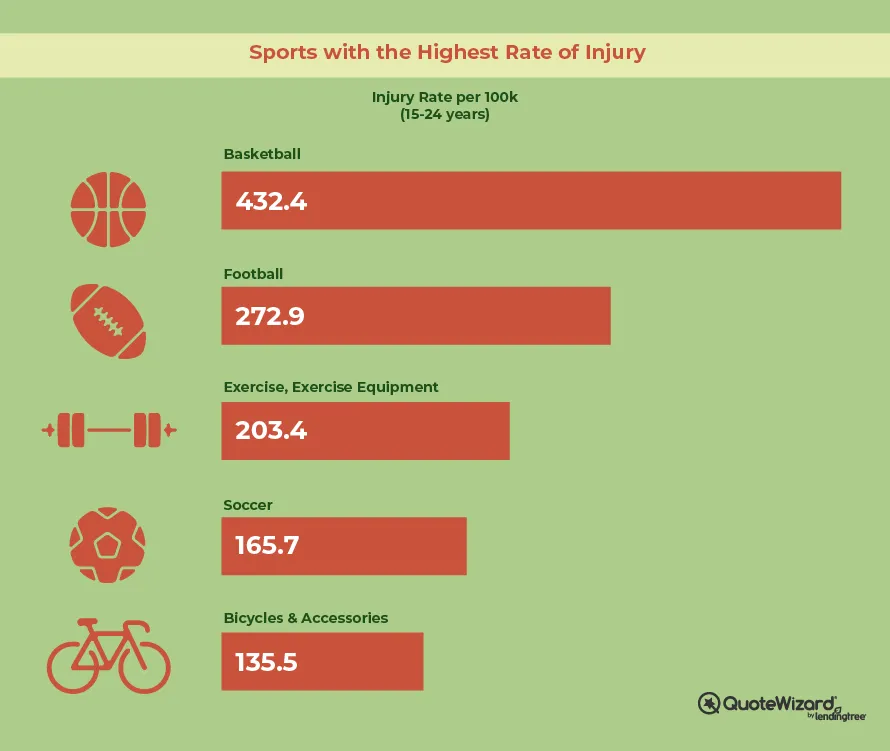 Sports with the Highest Rate of Injury

Injury Rate per 100k
(15-24 years)

Basketball

432.4

Football

272.9

Exercise, Exercise Equipment

203.4

Soccer

165.7

Bicycles & Accessories

135.5

QuoteWizard by lendingtree